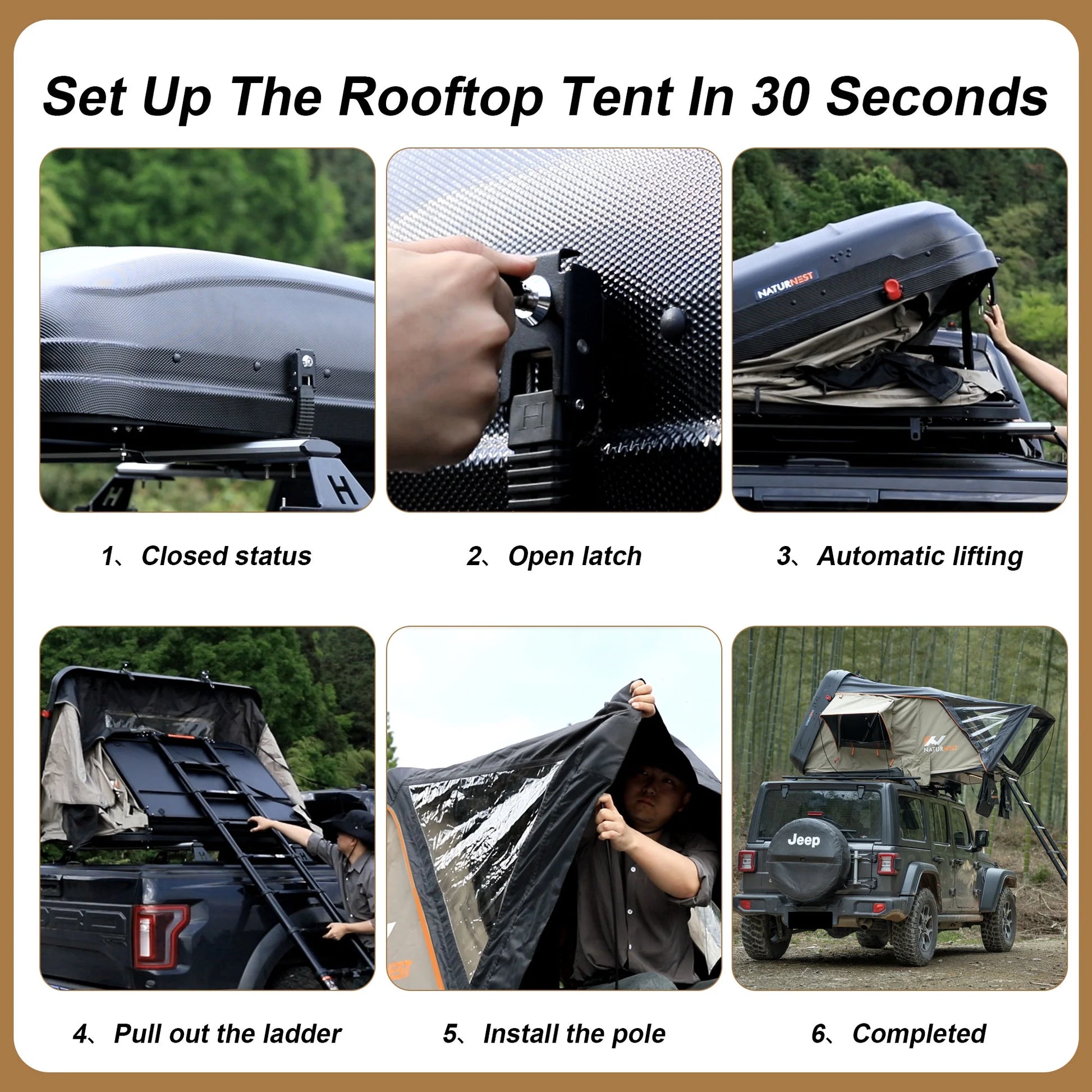 Set Up The Rooftop Tent In 30 Seconds

H

H

H

NATURNEST

1、Closed status

2、Open latch

3、Automatic lifting

NATURNEST

Jeep

4、Pull out the ladder

5、Install the pole

6、Completed