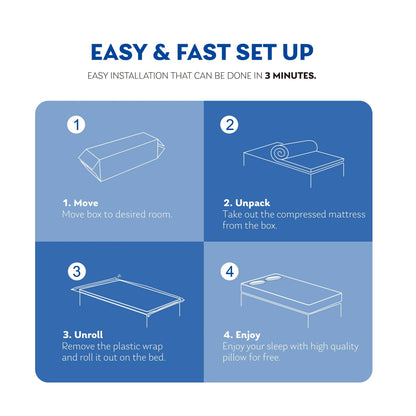 EASY & FAST SET UP

EASY INSTALLATION THAT CAN BE DONE IN 3 MINUTES.

1

1. Move
Move box to desired room.

2

2. Unpack
Take out the compressed mattress from the box.

3

3. Unroll
Remove the plastic wrap and roll it out on the bed.

4

4. Enjoy
Enjoy your sleep with high quality pillow for free.