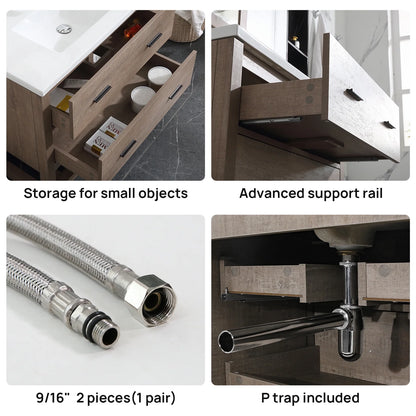 Storage for small objects

Advanced support rail

9/16" 2 pieces(1 pair)

P trap included